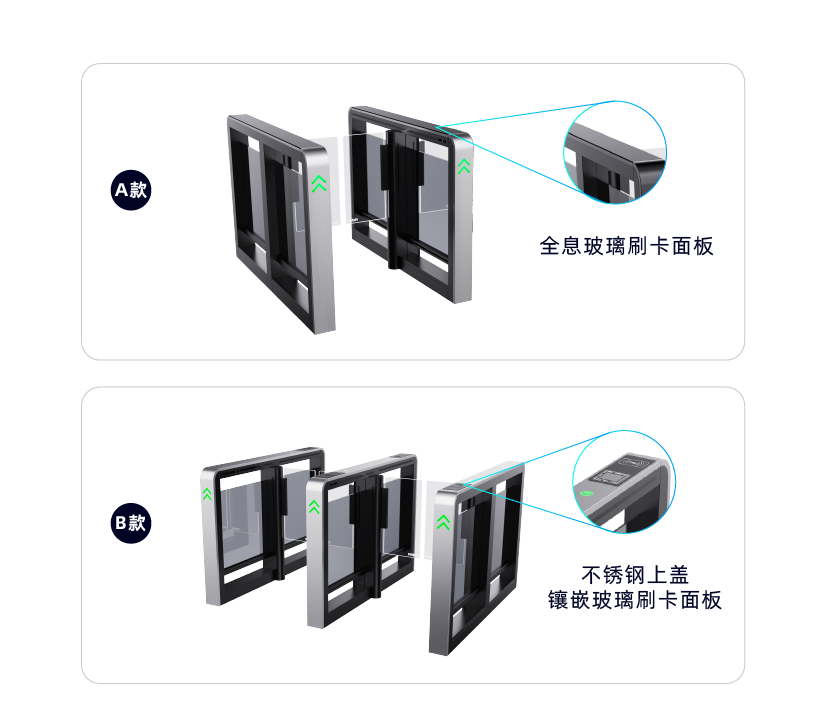 A款

全息玻璃刷卡面板

B款

不锈钢上盖
镶嵌玻璃刷卡面板